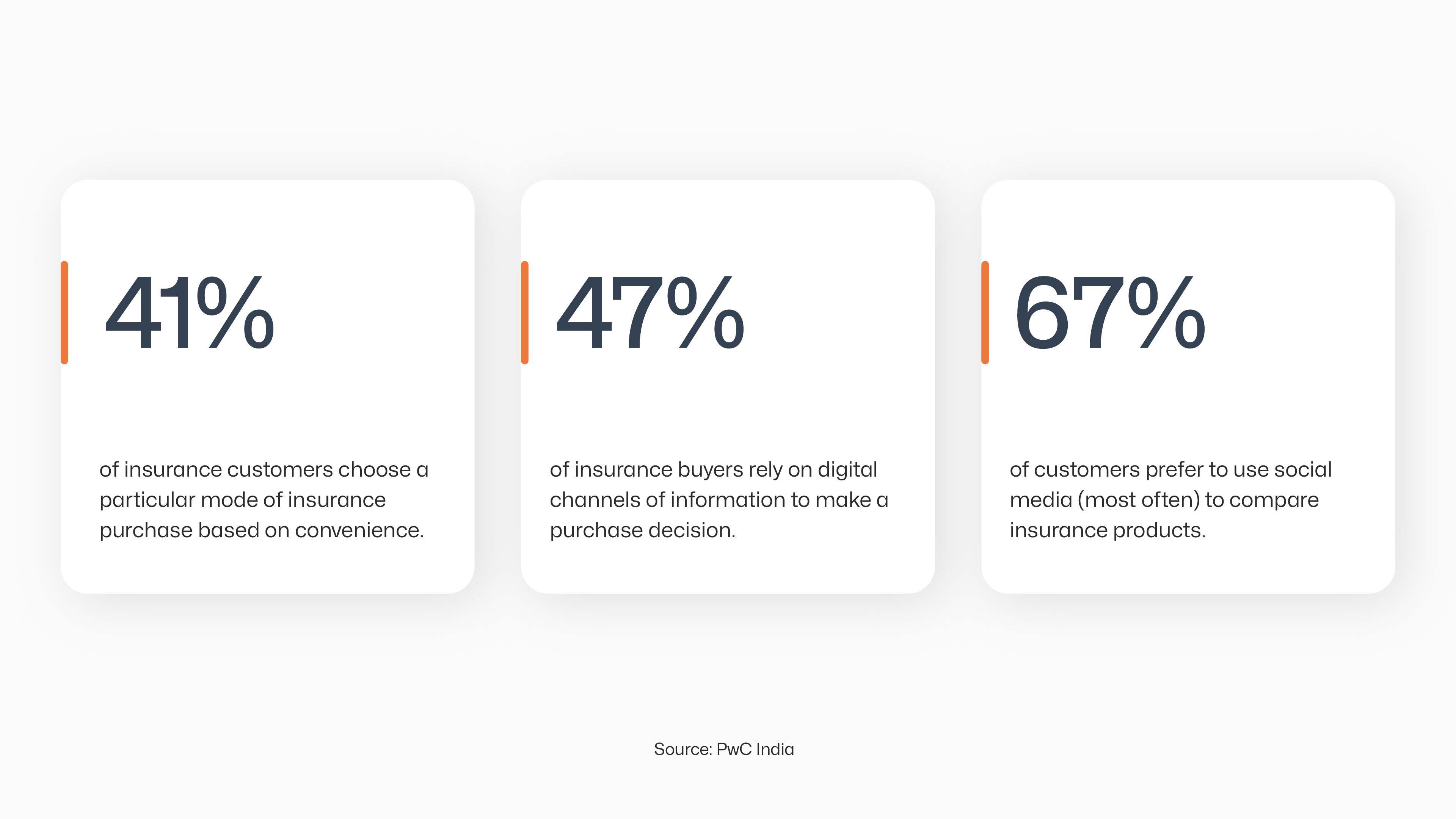 41%

of insurance customers choose a particular mode of insurance purchase based on convenience.

47%

of insurance buyers rely on digital channels of information to make a purchase decision.

67%

of customers prefer to use social media (most often) to compare insurance products.

Source: PwC India